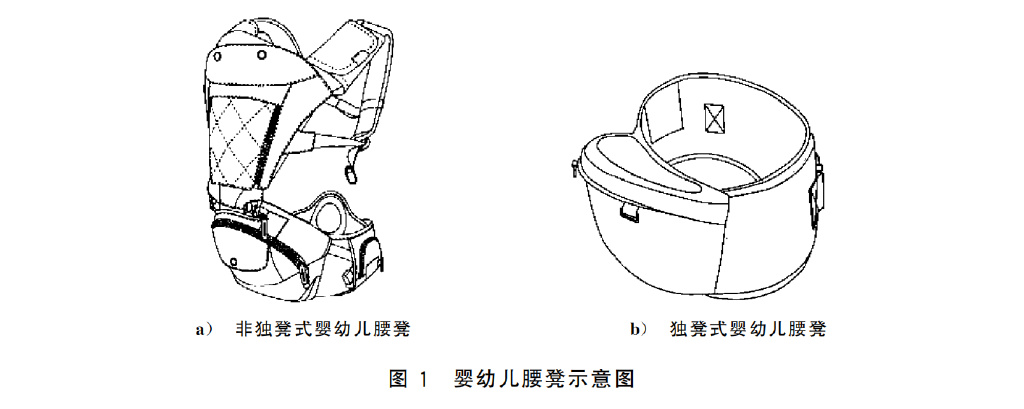 a） 非独凳式婴幼儿腰凳

b） 独凳式婴幼儿腰凳

图 1 婴幼儿腰凳示意图